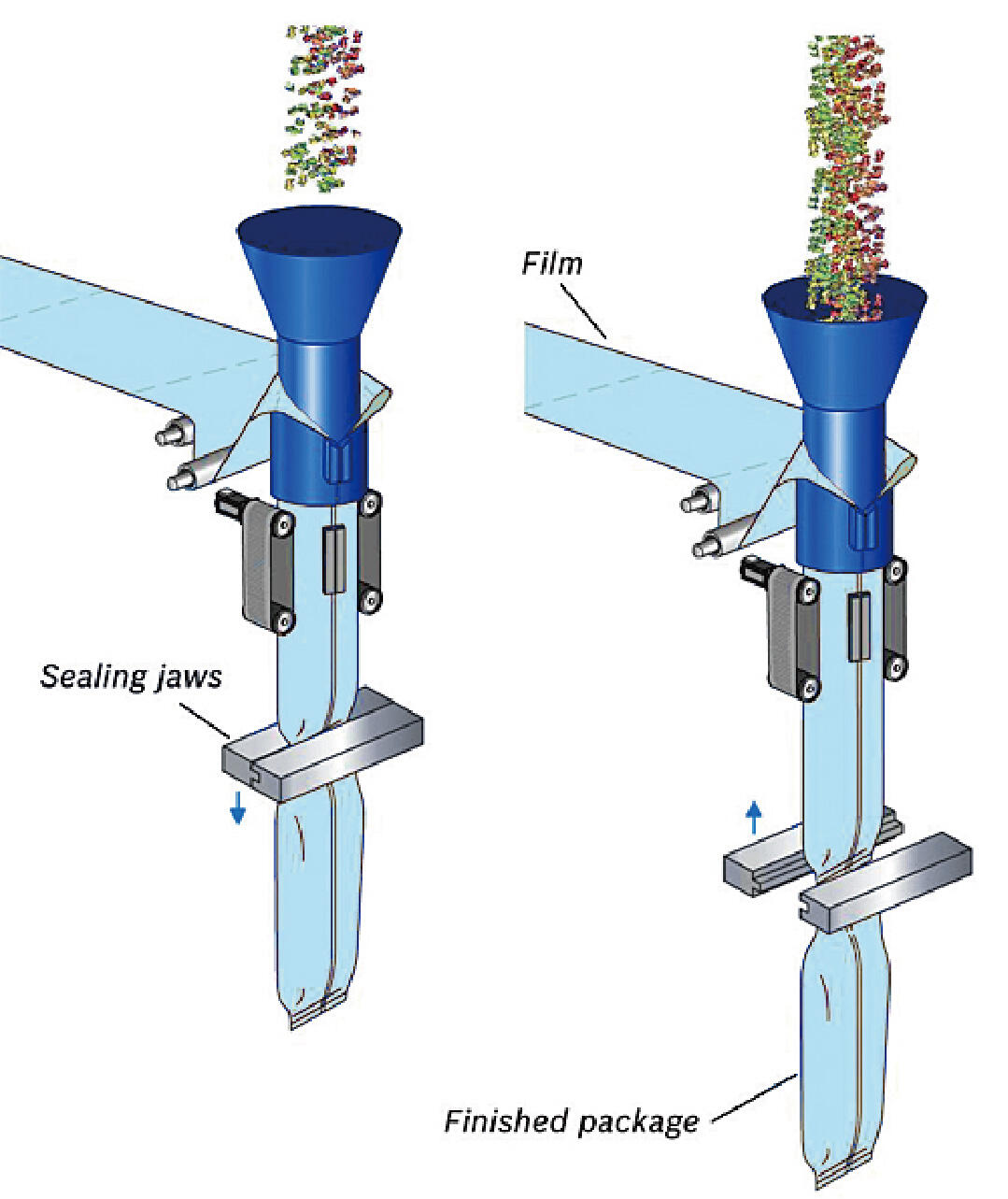 Film

Sealing jaws

Finished package